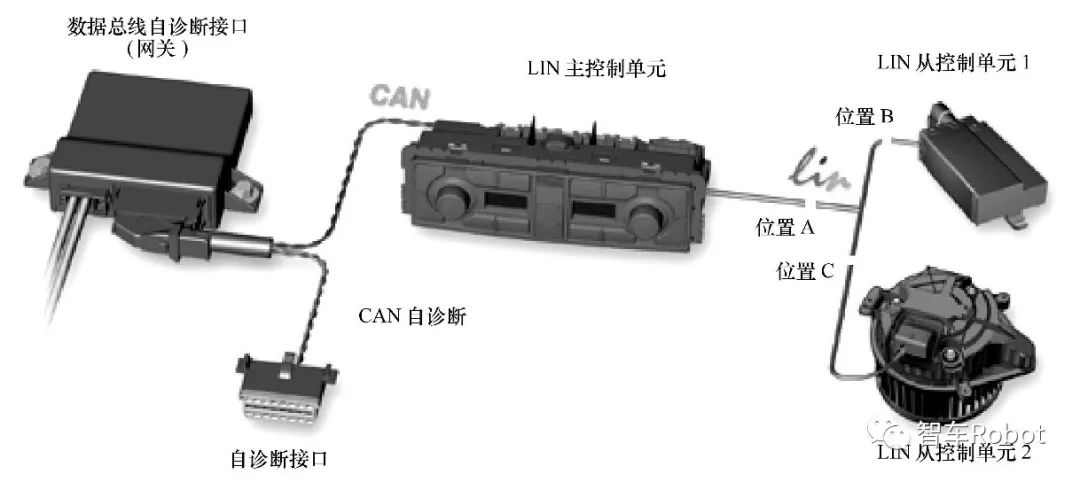 数据总线自诊断接口
（网关）

CAN

LIN 主控制单元

LIN 从控制单元 1

位置 B

lin

位置 A

位置 C

CAN 自诊断

自诊断接口

智车Robot

LIN 从控制单元 2