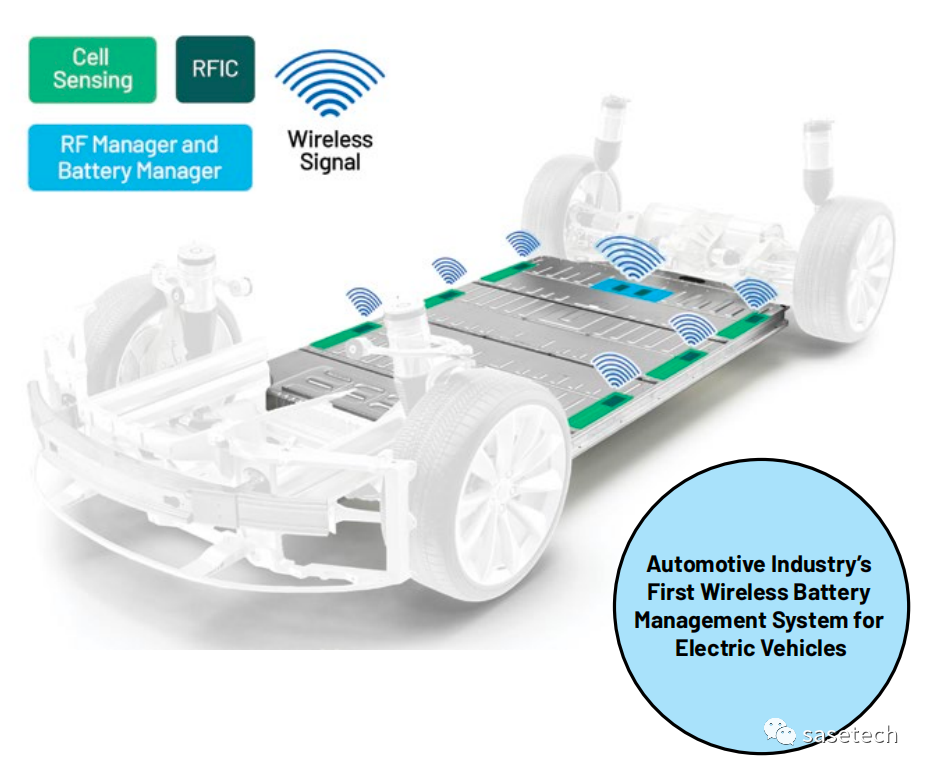 Cell Sensing

RFIC

Wireless Signal

RF Manager and Battery Manager

Automotive Industry's First Wireless Battery Management System for Electric Vehicles

sasetech