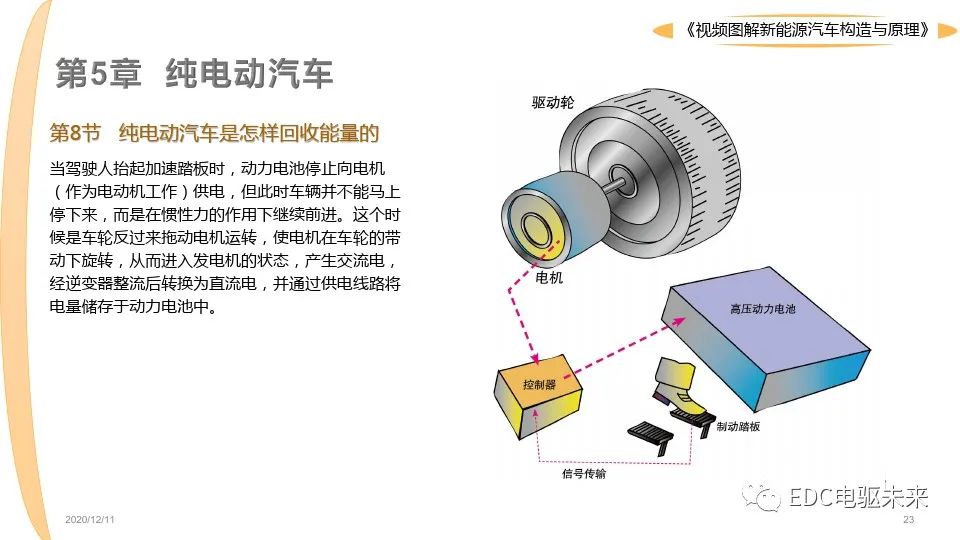 《视频图解新能源汽车构造与原理》

第5章 纯电动汽车

第8节 纯电动汽车是怎样回收能量的

当驾驶人抬起加速踏板时，动力电池停止向电机（作为电动机工作）供电，但此时车辆并不能马上停下来，而是在惯性力的作用下继续前进。这个时候是车轮反过来拖动电机运转，使电机在车轮的带动下旋转，从而进入发电机的状态，产生交流电，经逆变器整流后转换为直流电，并通过供电线路将电量储存于动力电池中。

驱动轮

电机

高压动力电池

控制器

制动踏板

信号传输

EDC电驱未来

2020/12/11

23