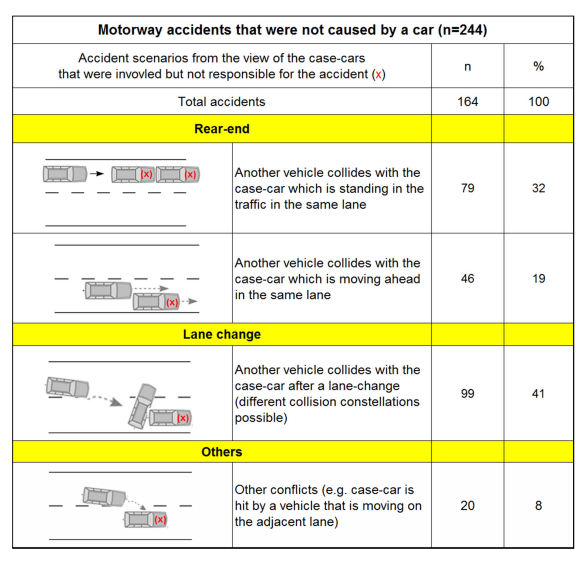 | Motorway accidents that were not caused by a car (n=244) | | | |
|---|---|---|---|
| Accident scenarios from the view of the case-cars that were invovled but not responsible for the accident (x) | | n | % |
| Total accidents | | 164 | 100 |
| **Rear-end** | | | |
| (x) (x) | Another vehicle collides with the case-car which is standing in the traffic in the same lane | 79 | 32 |
| (x) | Another vehicle collides with the case-car which is moving ahead in the same lane | 46 | 19 |
| **Lane change** | | | |
| (x) | Another vehicle collides with the case-car after a lane-change (different collision constellations possible) | 99 | 41 |
| **Others** | | | |
| (x) | Other conflicts (e.g. case-car is hit by a vehicle that is moving on the adjacent lane) | 20 | 8 |