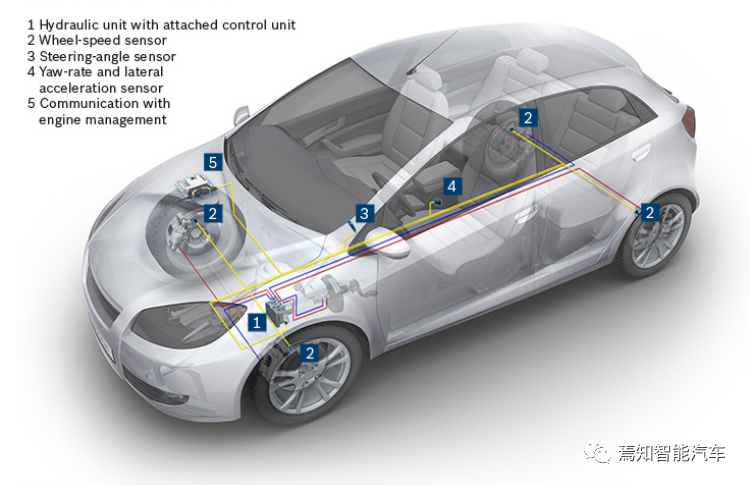 1 Hydraulic unit with attached control unit
2 Wheel-speed sensor
3 Steering-angle sensor
4 Yaw-rate and lateral acceleration sensor
5 Communication with engine management

2

5

4

2

3

2

1

2

焉知智能汽车